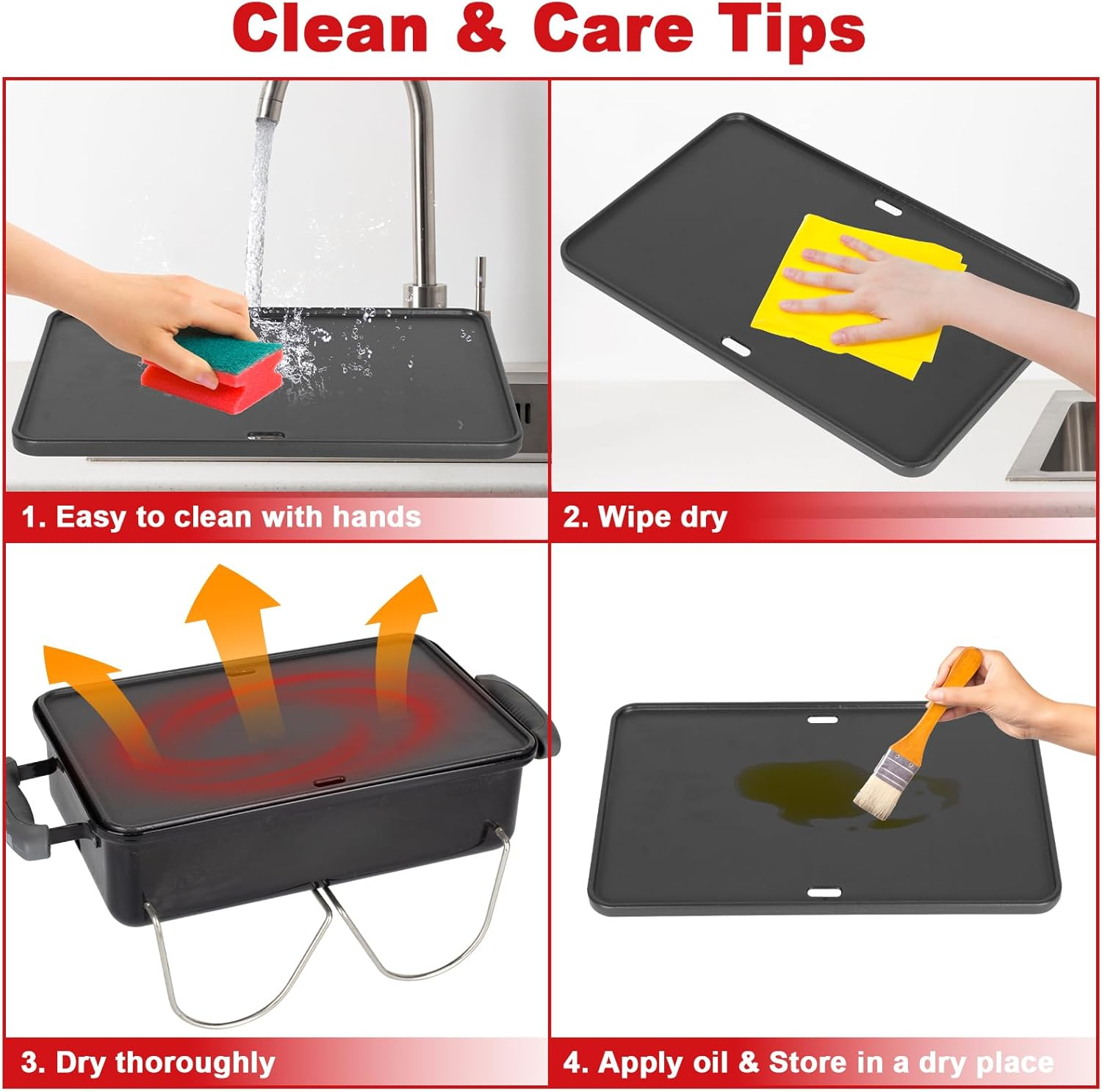 Clean & Care Tips

1. Easy to clean with hands

2. Wipe dry

3. Dry thoroughly

4. Apply oil & Store in a dry place